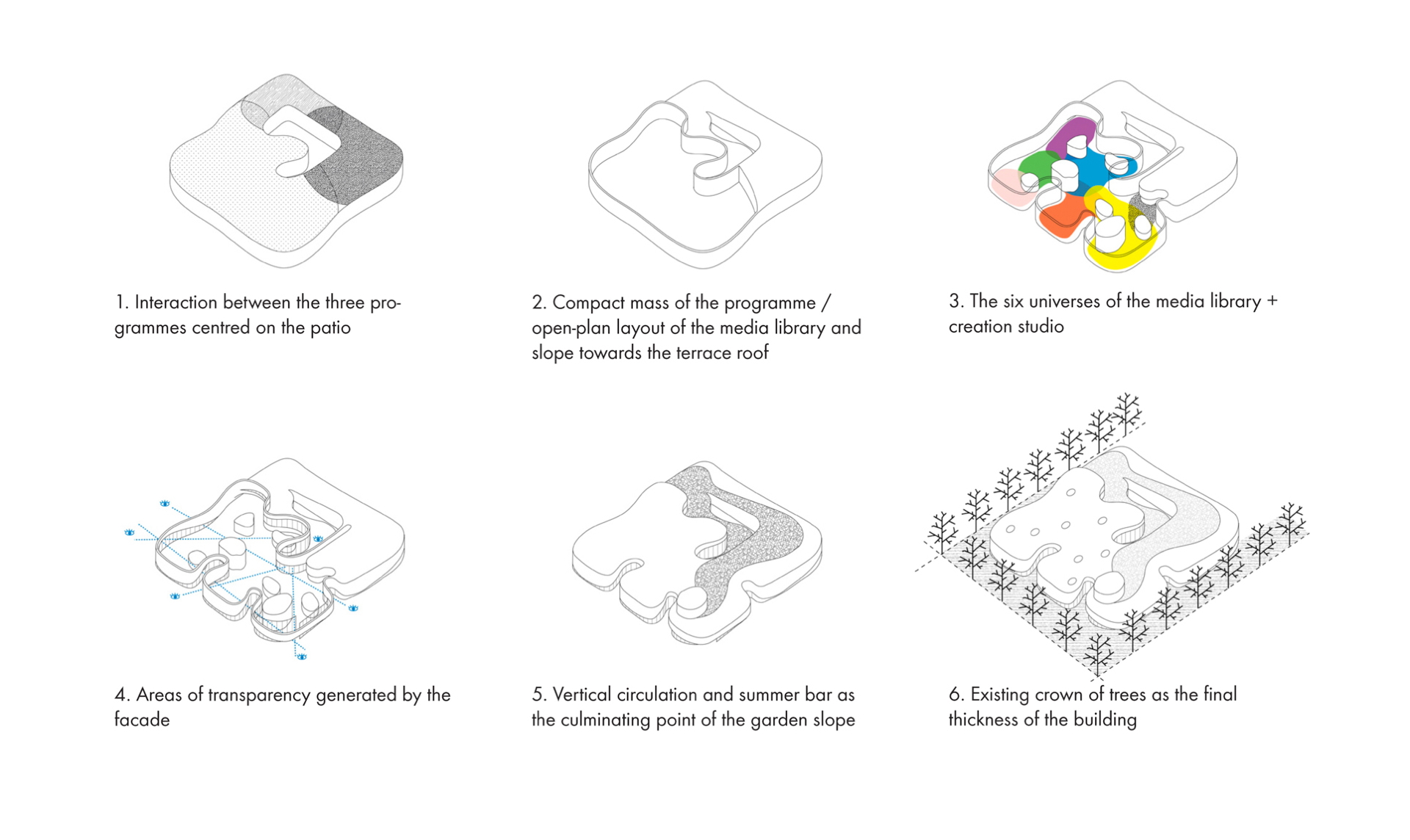 1. Interaction between the three programmes centred on the patio

2. Compact mass of the programme / open-plan layout of the media library and slope towards the terrace roof

3. The six universes of the media library + creation studio

4. Areas of transparency generated by the facade

5. Vertical circulation and summer bar as the culminating point of the garden slope

6. Existing crown of trees as the final thickness of the building